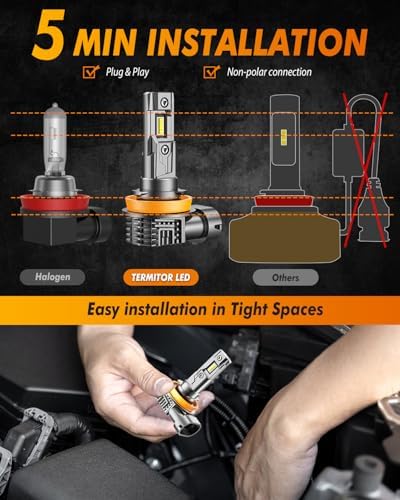 5 MIN INSTALLATION

Plug & Play

Non-polar connection

Halogen

TERMITOR LED

Others

Easy installation in Tight Spaces